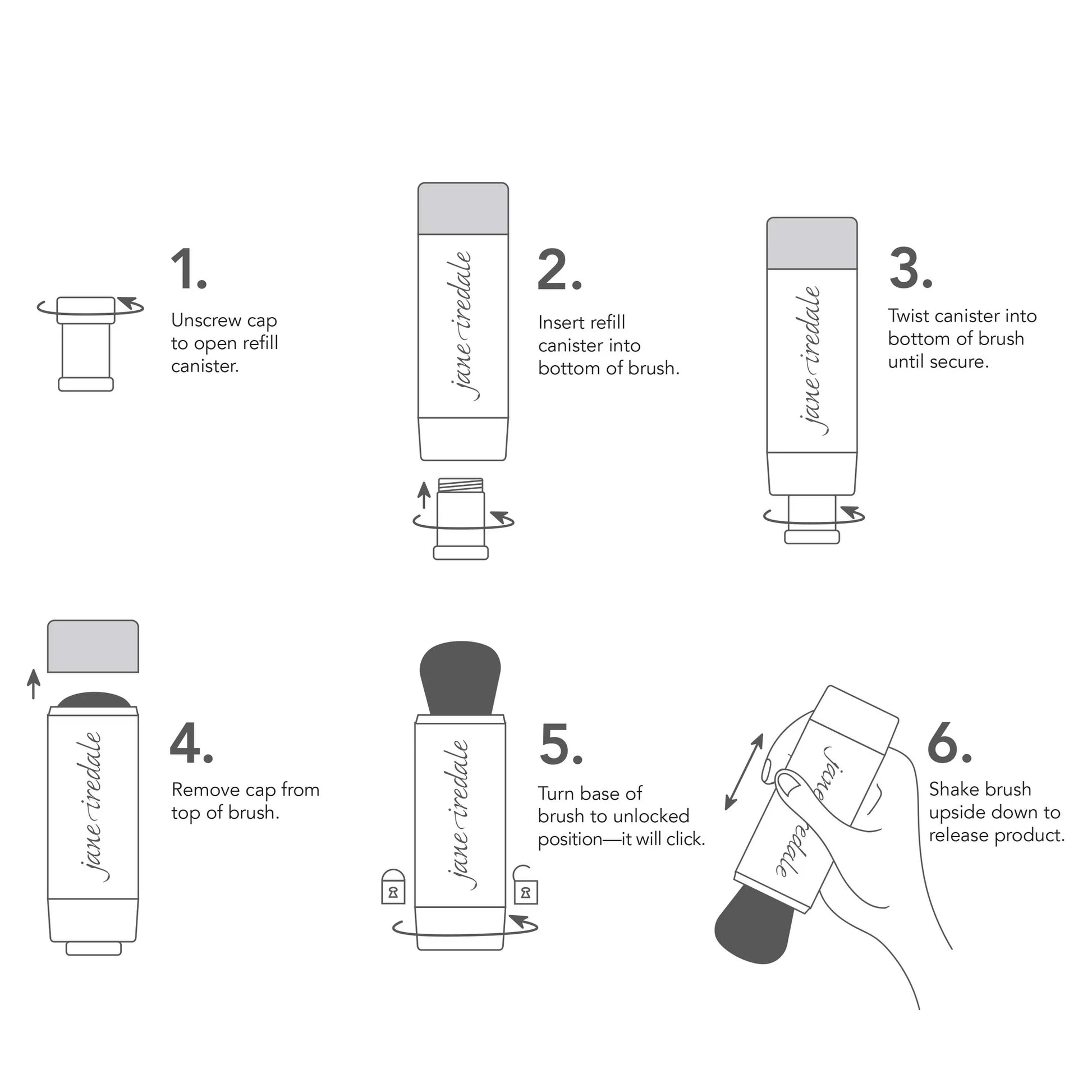 1.

Unscrew cap to open refill canister.

jane iredale

2.

Insert refill canister into bottom of brush.

jane iredale

3.

Twist canister into bottom of brush until secure.

jane iredale

4.

Remove cap from top of brush.

jane iredale

5.

Turn base of brush to unlocked position—it will click.

jane iredale

6.

Shake brush upside down to release product.